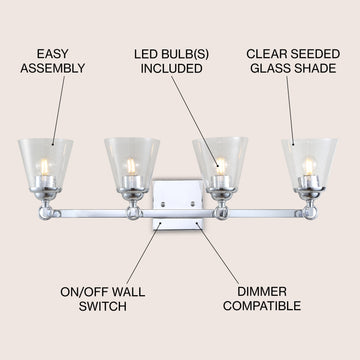 EASY ASSEMBLY

LED BULB(S) INCLUDED

CLEAR SEEDED GLASS SHADE

ON/OFF WALL SWITCH

DIMMER COMPATIBLE